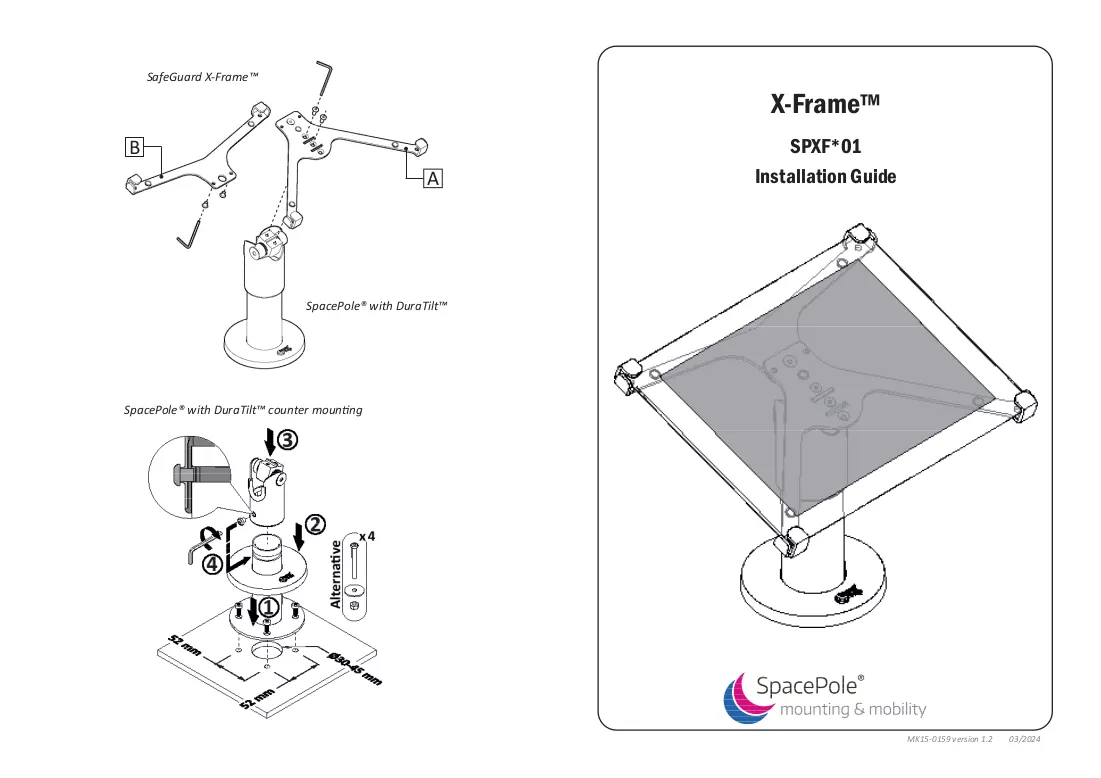 SafeGuard X-Frame™

B

A

SpacePole® with DuraTilt™

SpacePole® with DuraTilt™ counter mounting

③

②

④

①

Alternative

x 4

52 mm

52 mm

Ø30-45 mm

X-Frame™

SPXF*01

Installation Guide

SpacePole®
mounting & mobility

MK15-0159 version 1.2 03/2024