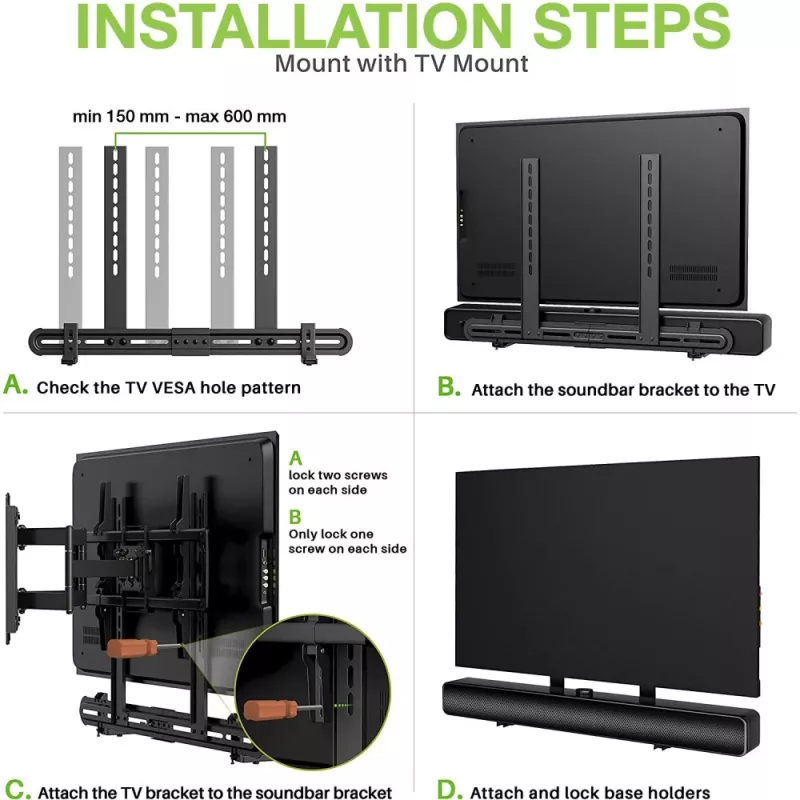 INSTALLATION STEPS
Mount with TV Mount

min 150 mm - max 600 mm

A. Check the TV VESA hole pattern

B. Attach the soundbar bracket to the TV

A
lock two screws on each side
B
Only lock one screw on each side

C. Attach the TV bracket to the soundbar bracket

D. Attach and lock base holders