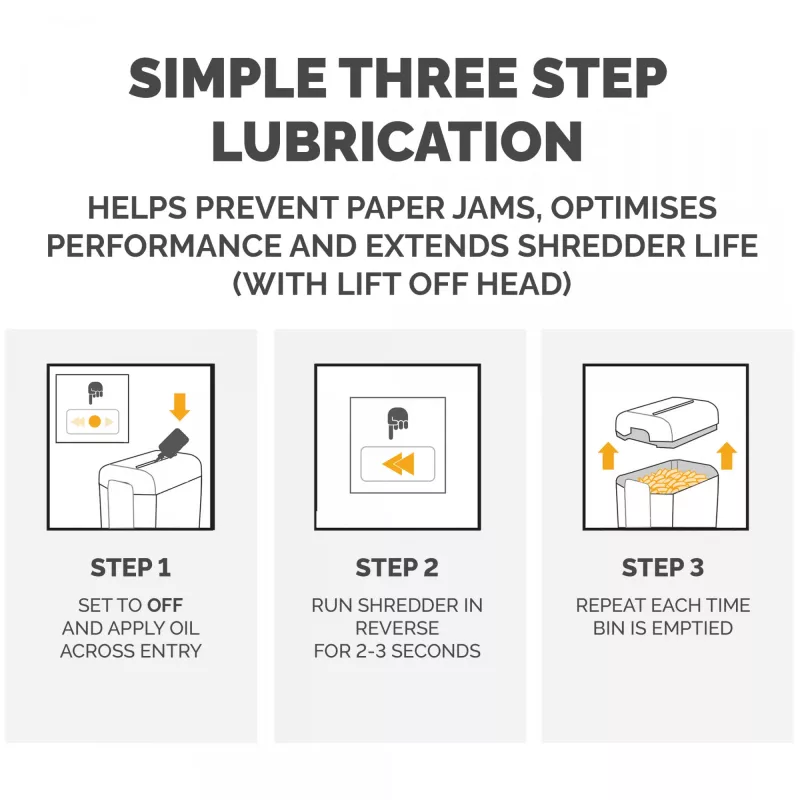 SIMPLE THREE STEP LUBRICATION

HELPS PREVENT PAPER JAMS, OPTIMISES PERFORMANCE AND EXTENDS SHREDDER LIFE (WITH LIFT OFF HEAD)

STEP 1

SET TO OFF AND APPLY OIL ACROSS ENTRY

STEP 2

RUN SHREDDER IN REVERSE FOR 2-3 SECONDS

STEP 3

REPEAT EACH TIME BIN IS EMPTIED