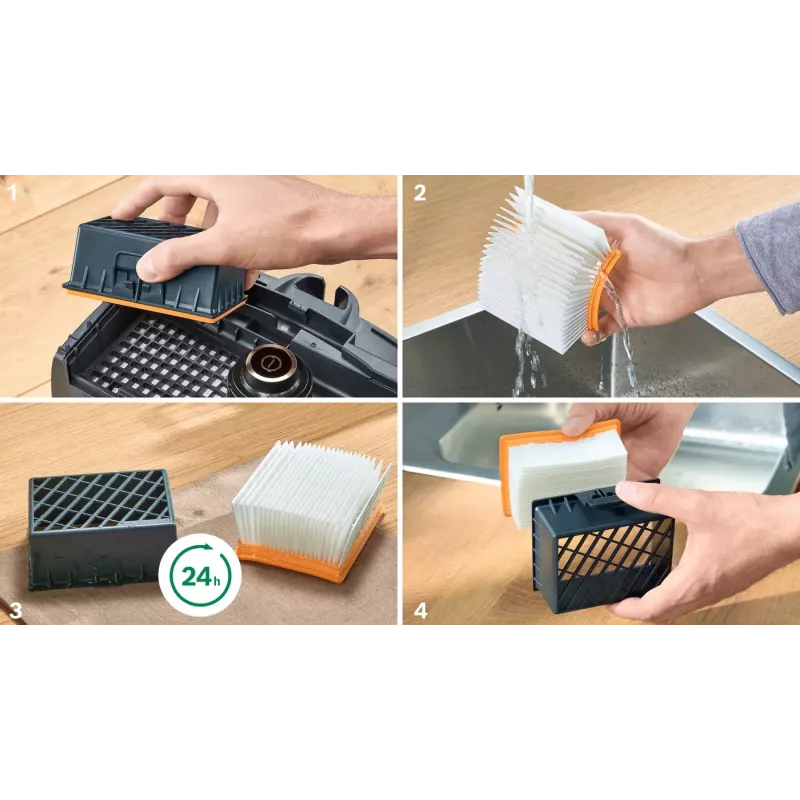 1

2

3

24h

4