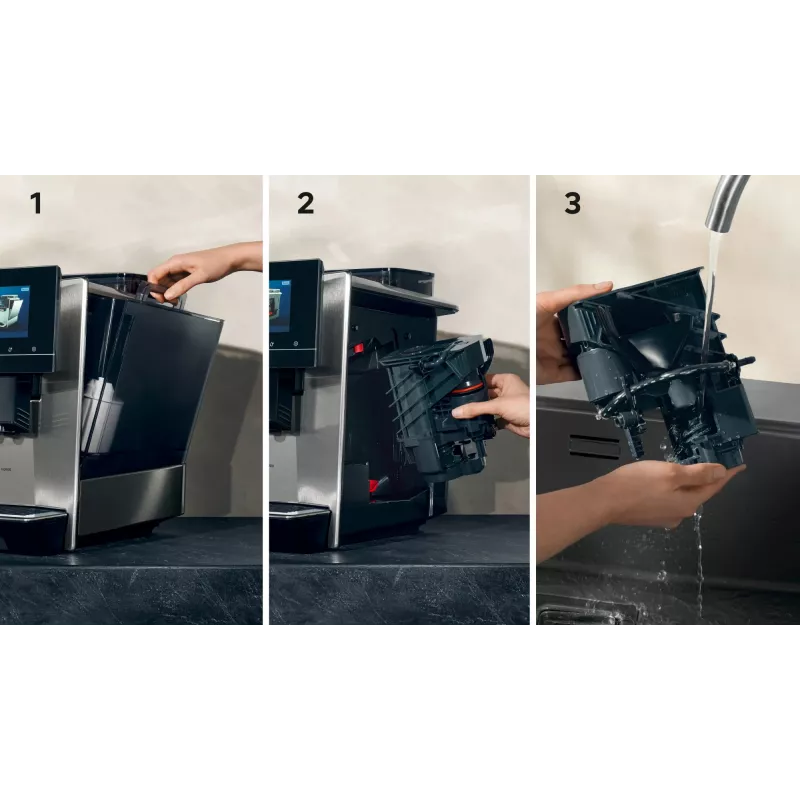 1

2

3